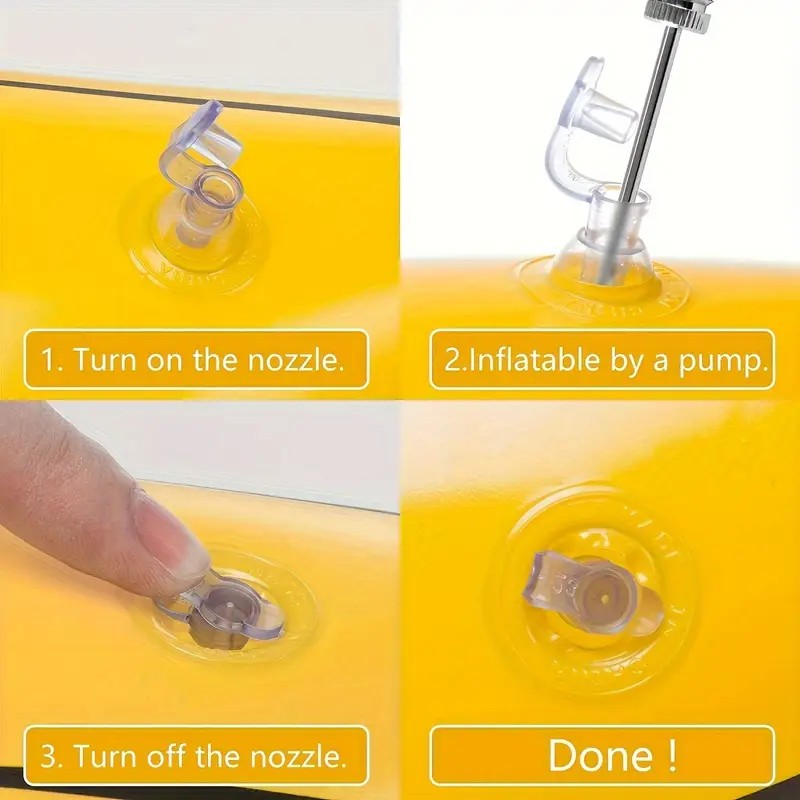 1. Turn on the nozzle.

2.Inflatable by a pump.

3. Turn off the nozzle.

Done !